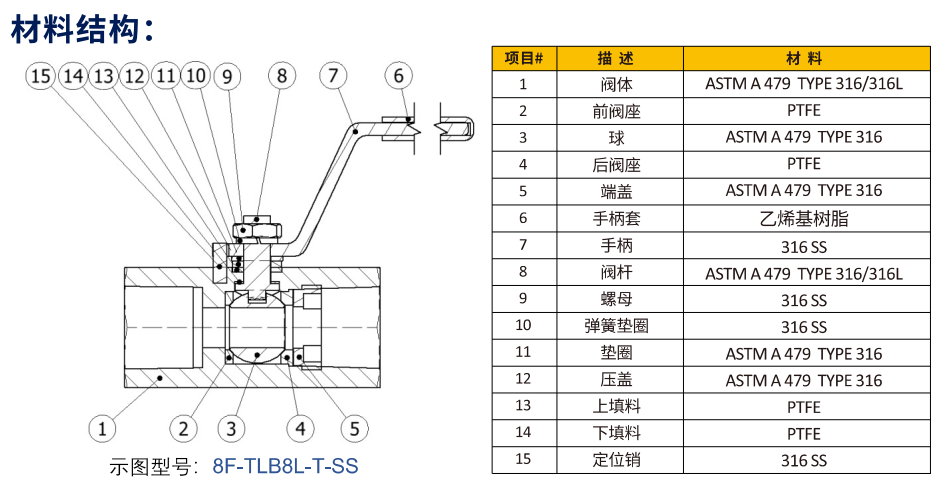 材料结构：

15 14 13 12 11 10 9 8 7 6

1 2 3 4 5

示图型号：8F-TLB8L-T-SS

| 项目# | 描 述 | 材 料 |
|---|---|---|
| 1 | 阀体 | ASTM A 479 TYPE 316/316L |
| 2 | 前阀座 | PTFE |
| 3 | 球 | ASTM A 479 TYPE 316 |
| 4 | 后阀座 | PTFE |
| 5 | 端盖 | ASTM A 479 TYPE 316 |
| 6 | 手柄套 | 乙烯基树脂 |
| 7 | 手柄 | 316 SS |
| 8 | 阀杆 | ASTM A 479 TYPE 316/316L |
| 9 | 螺母 | 316 SS |
| 10 | 弹簧垫圈 | 316 SS |
| 11 | 垫圈 | ASTM A 479 TYPE 316 |
| 12 | 压盖 | ASTM A 479 TYPE 316 |
| 13 | 上填料 | PTFE |
| 14 | 下填料 | PTFE |
| 15 | 定位销 | 316 SS |